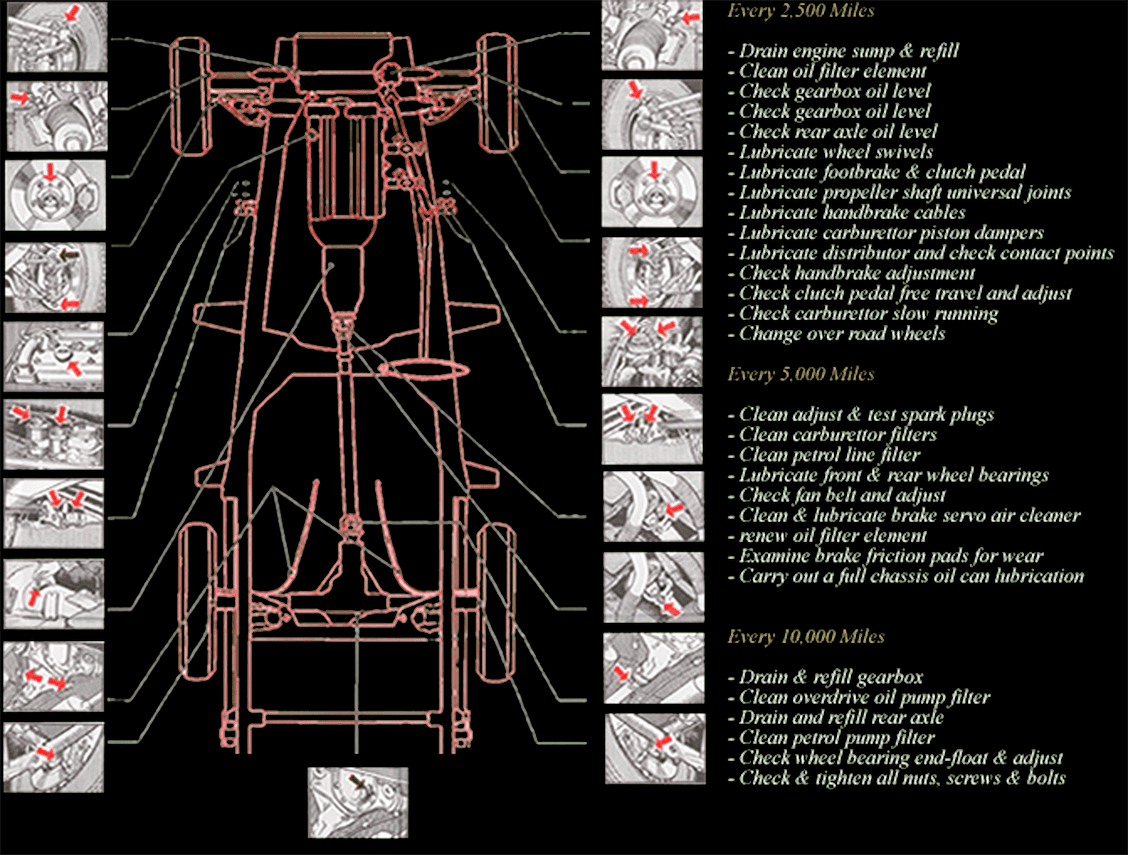 Every 2,500 Miles

- Drain engine sump & refill
- Clean oil filter element
- Check gearbox oil level
- Check gearbox oil level
- Check rear axle oil level
- Lubricate wheel swivels
- Lubricate footbrake & clutch pedal
- Lubricate propeller shaft universal joints
- Lubricate handbrake cables
- Lubricate carburettor piston dampers
- Lubricate distributor and check contact points
- Check handbrake adjustment
- Check clutch pedal free travel and adjust
- Check carburettor slow running
- Change over road wheels

Every 5,000 Miles

- Clean adjust & test spark plugs
- Clean carburettor filters
- Clean petrol line filter
- Lubricate front & rear wheel bearings
- Check fan belt and adjust
- Clean & lubricate brake servo air cleaner
- renew oil filter element
- Examine brake friction pads for wear
- Carry out a full chassis oil can lubrication

Every 10,000 Miles

- Drain & refill gearbox
- Clean overdrive oil pump filter
- Drain and refill rear axle
- Clean petrol pump filter
- Check wheel bearing end-float & adjust
- Check & tighten all nuts, screws & bolts